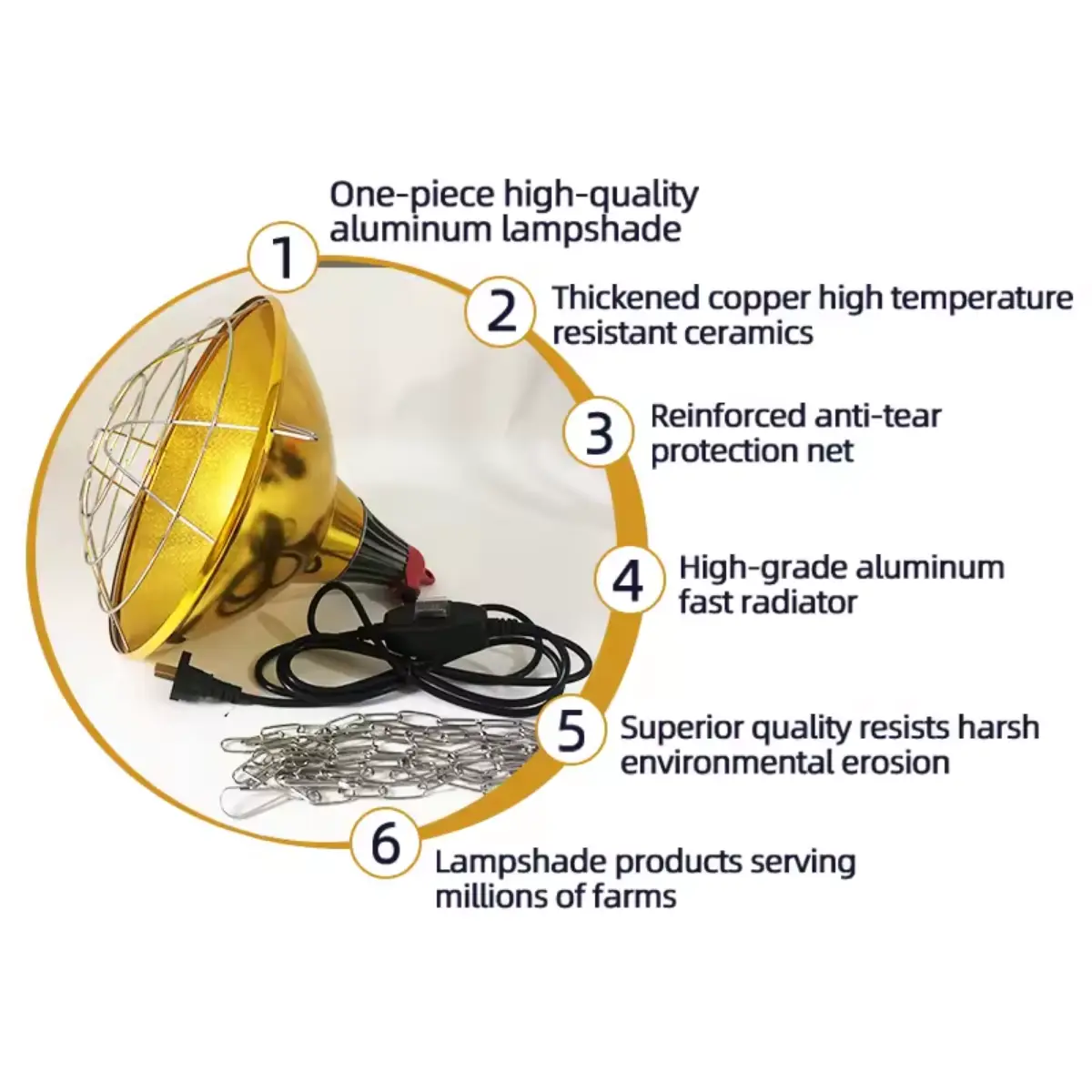 1 One-piece high-quality aluminum lampshade

2 Thickened copper high temperature resistant ceramics

3 Reinforced anti-tear protection net

4 High-grade aluminum fast radiator

5 Superior quality resists harsh environmental erosion

6 Lampshade products serving millions of farms